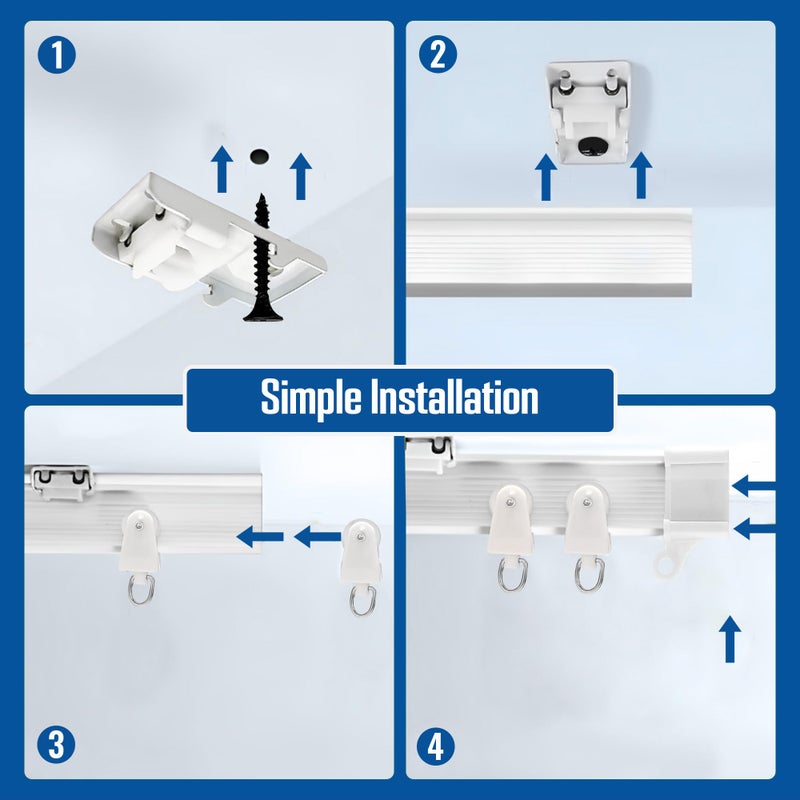 1

2

Simple Installation

3

4